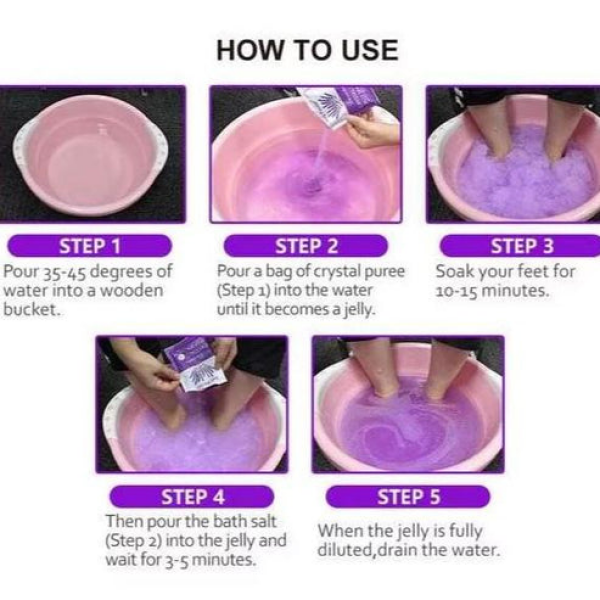 HOW TO USE

STEP 1
Pour 35-45 degrees of water into a wooden bucket.

STEP 2
Pour a bag of crystal puree (Step 1) into the water until it becomes a jelly.

STEP 3
Soak your feet for 10-15 minutes.

STEP 4
Then pour the bath salt (Step 2) into the jelly and wait for 3-5 minutes.

STEP 5
When the jelly is fully diluted,drain the water.