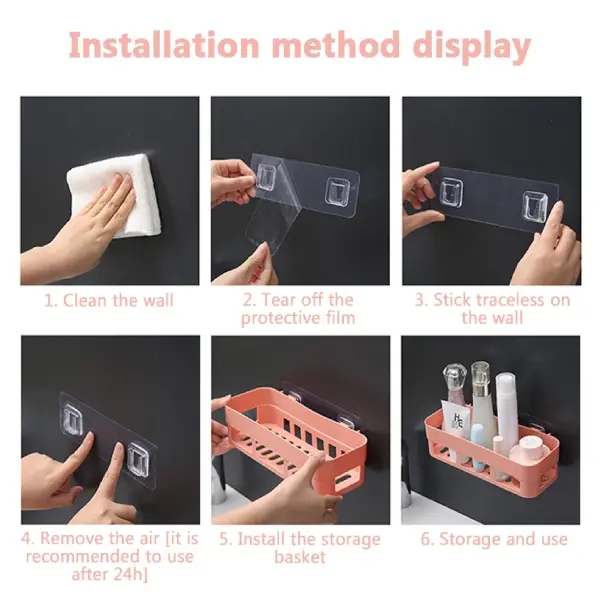 Installation method display

1. Clean the wall

2. Tear off the protective film

3. Stick traceless on the wall

4. Remove the air [it is recommended to use after 24h]

5. Install the storage basket

6. Storage and use